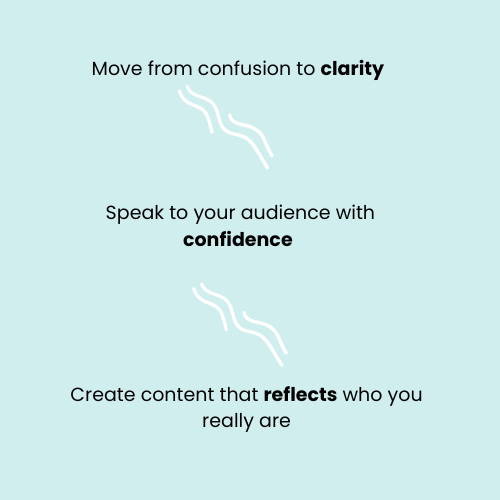 Move from confusion to clarity

Speak to your audience with confidence

Create content that reflects who you really are